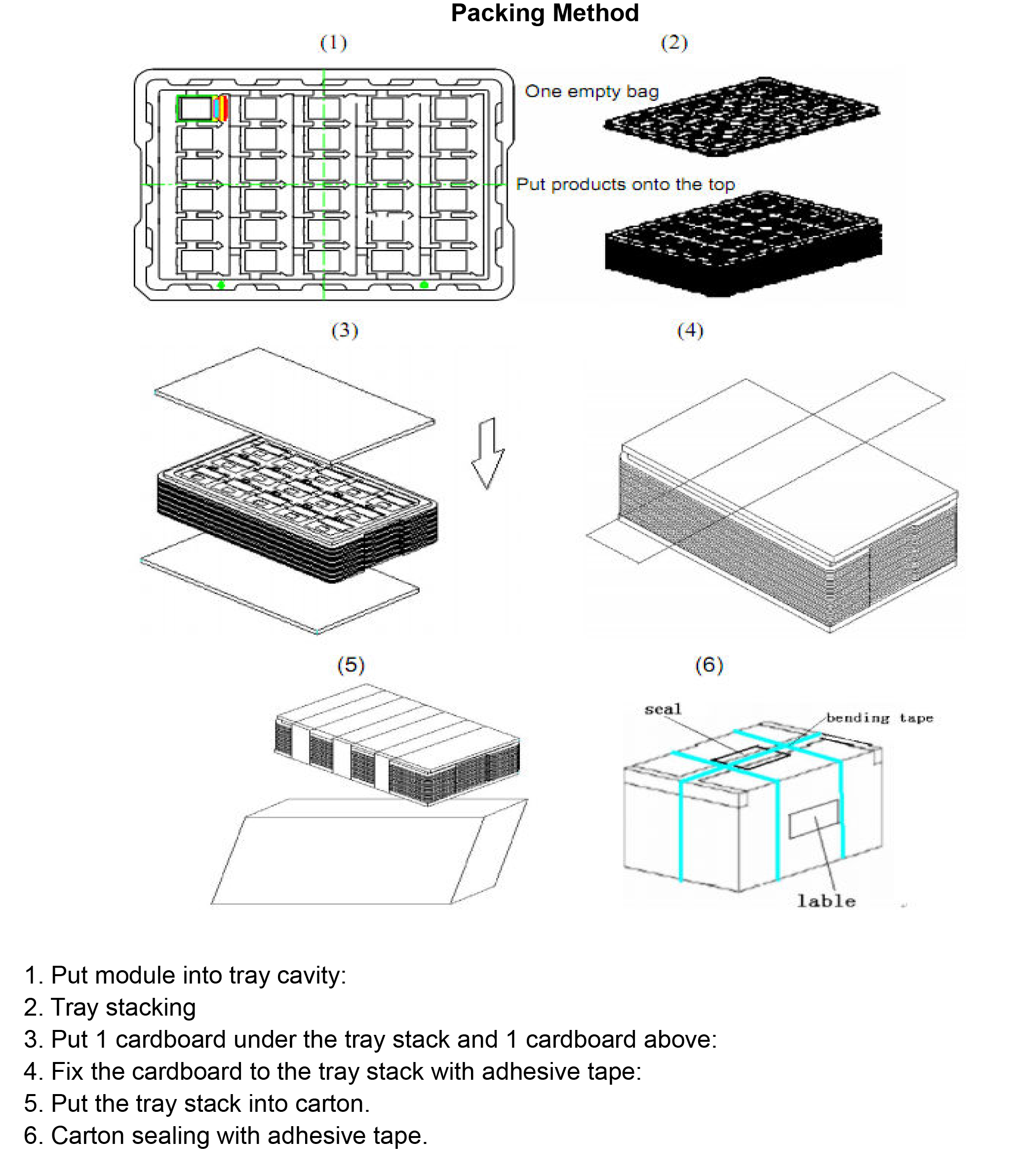 Packing Method

(1)

(2)

One empty bag

Put products onto the top

(3)

(4)

(5)

(6)

seal

bending tape

lable

1. Put module into tray cavity:
2. Tray stacking
3. Put 1 cardboard under the tray stack and 1 cardboard above:
4. Fix the cardboard to the tray stack with adhesive tape:
5. Put the tray stack into carton.
6. Carton sealing with adhesive tape.